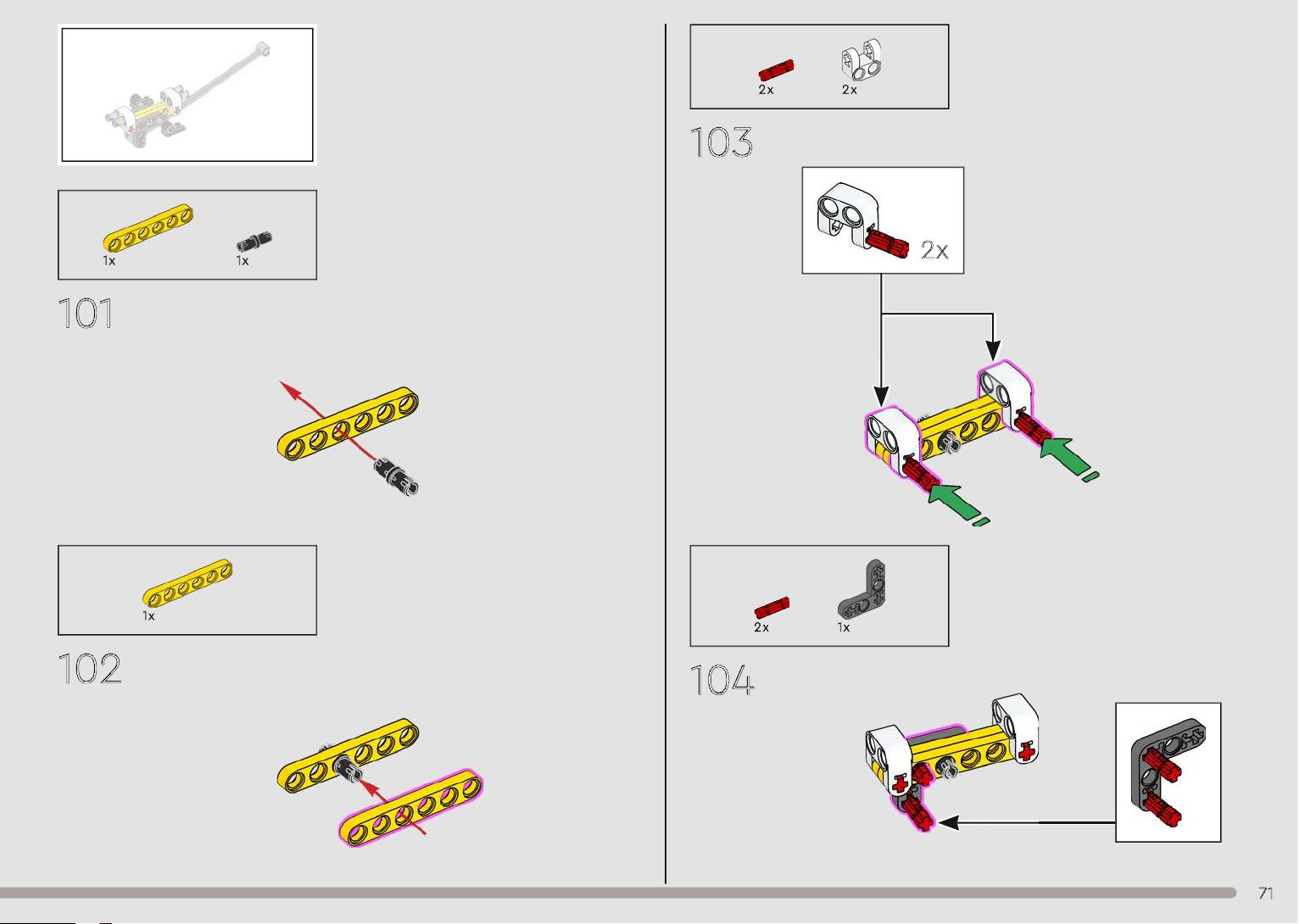 1x 1x

101

1x

102

2x 2x

103

2x

2x 1x

104

71