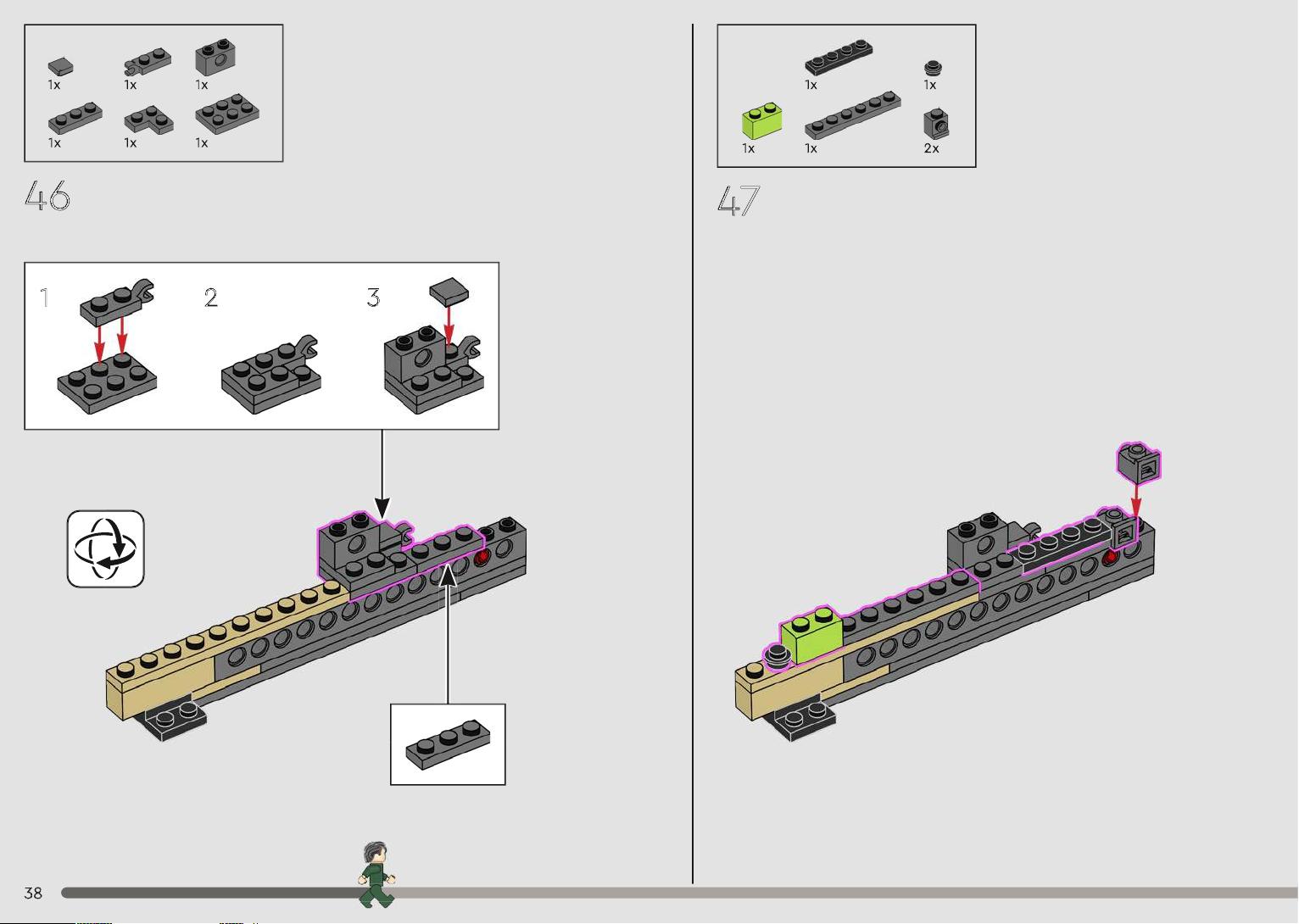 1x 1x 1x
1x 1x 1x

46

1 2 3

1x 1x
1x 1x 2x

47

38