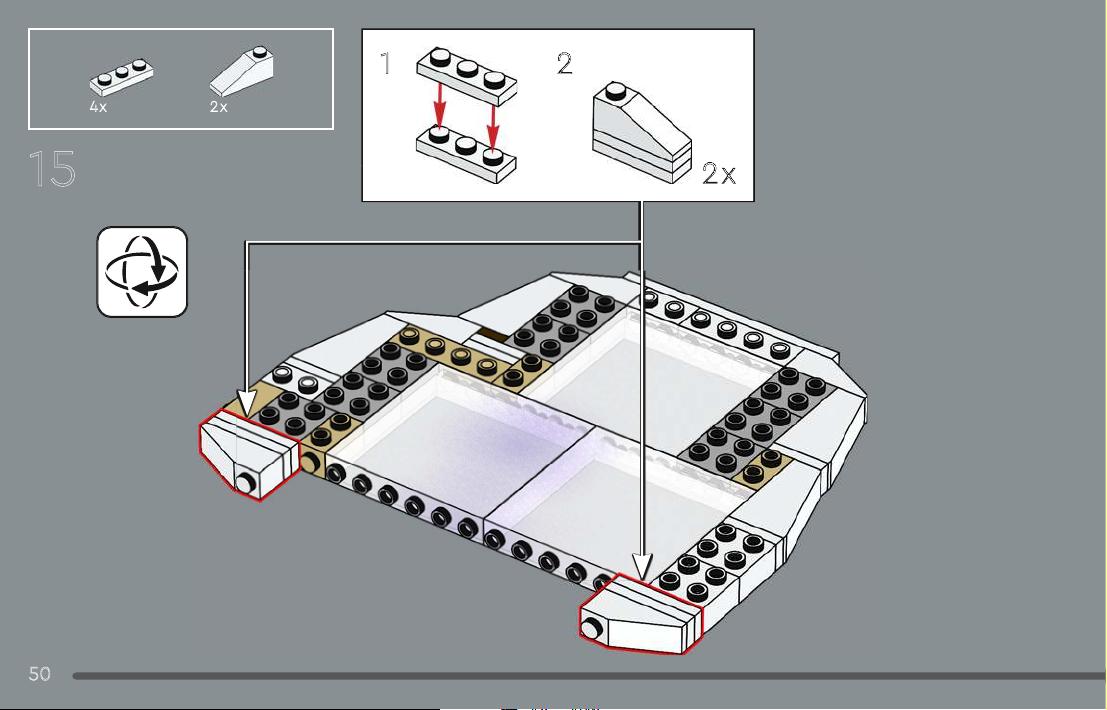 4x 2x

15

1 2

2x

50