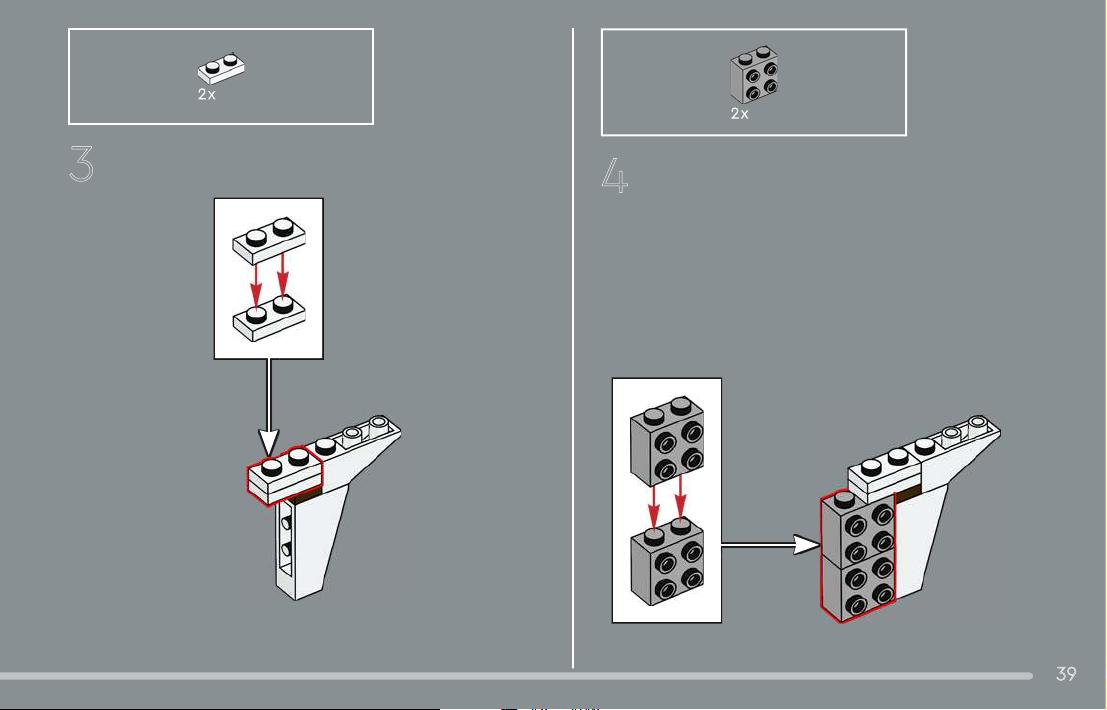 2x

3

2x

4

39