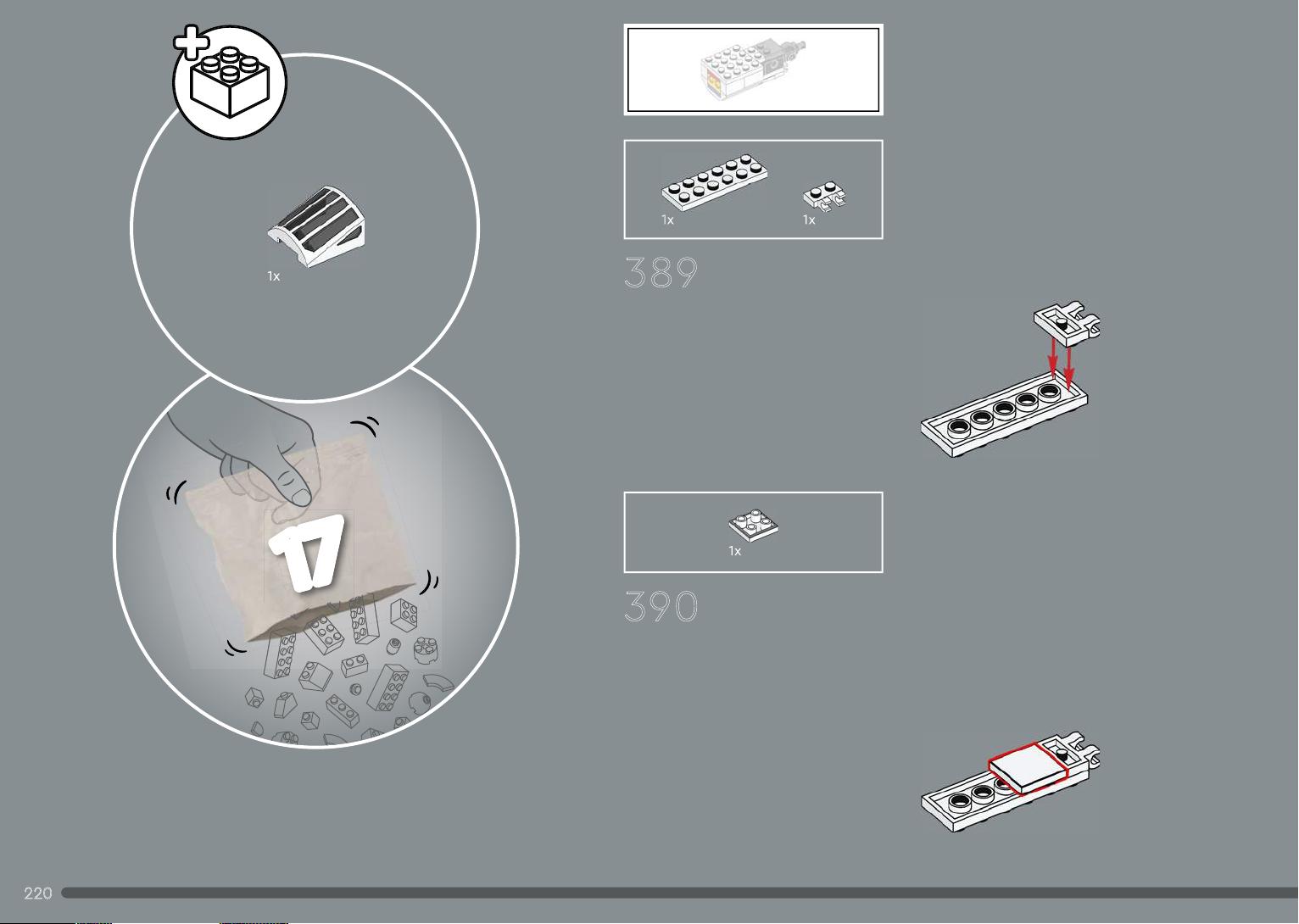 1x

17

1x

1x

389

1x

390

220