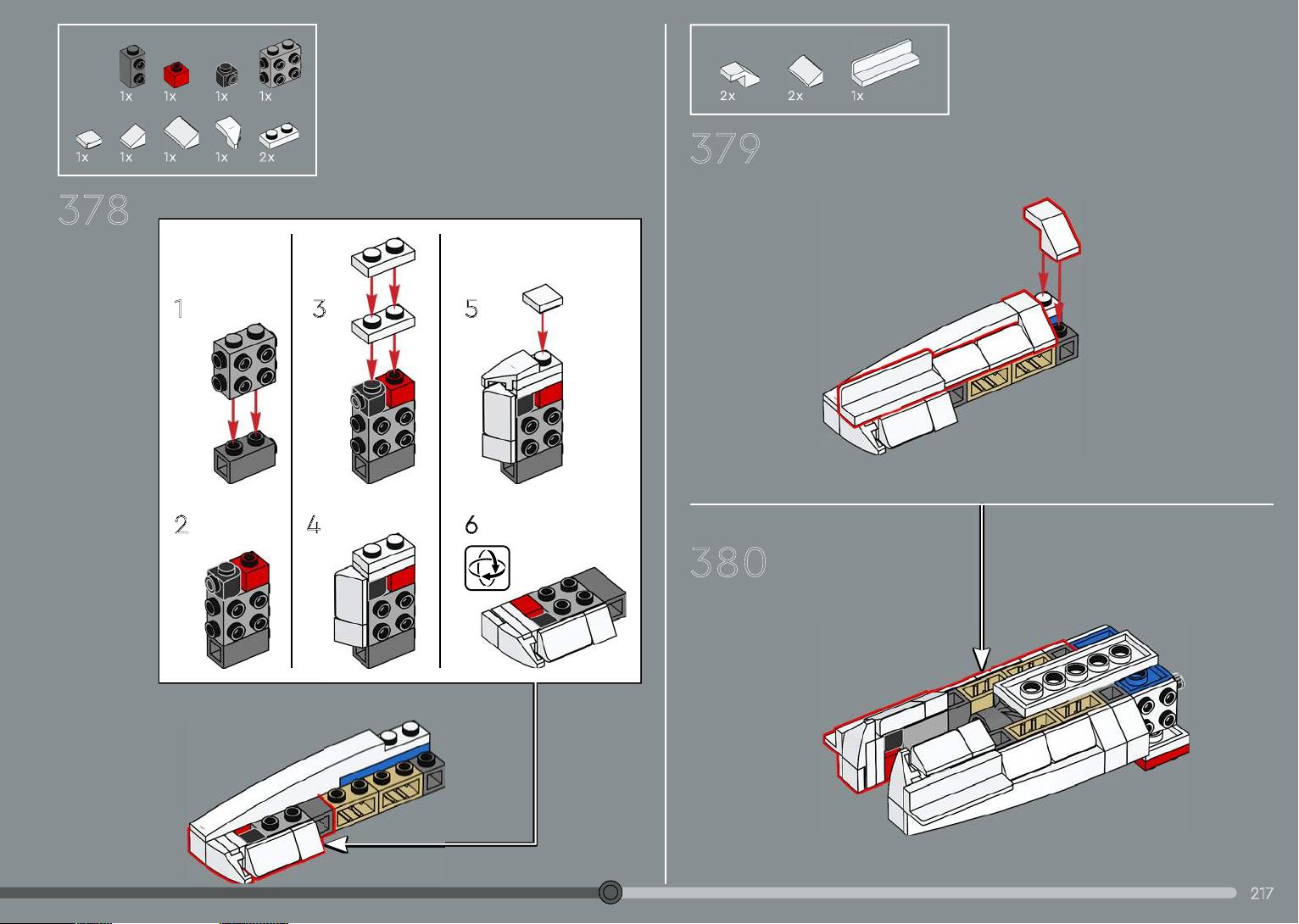 1x 1x 1x 1x

1x 1x 1x 1x 2x

378

1

2

3

4

5

6

2x 2x 1x

379

380

217