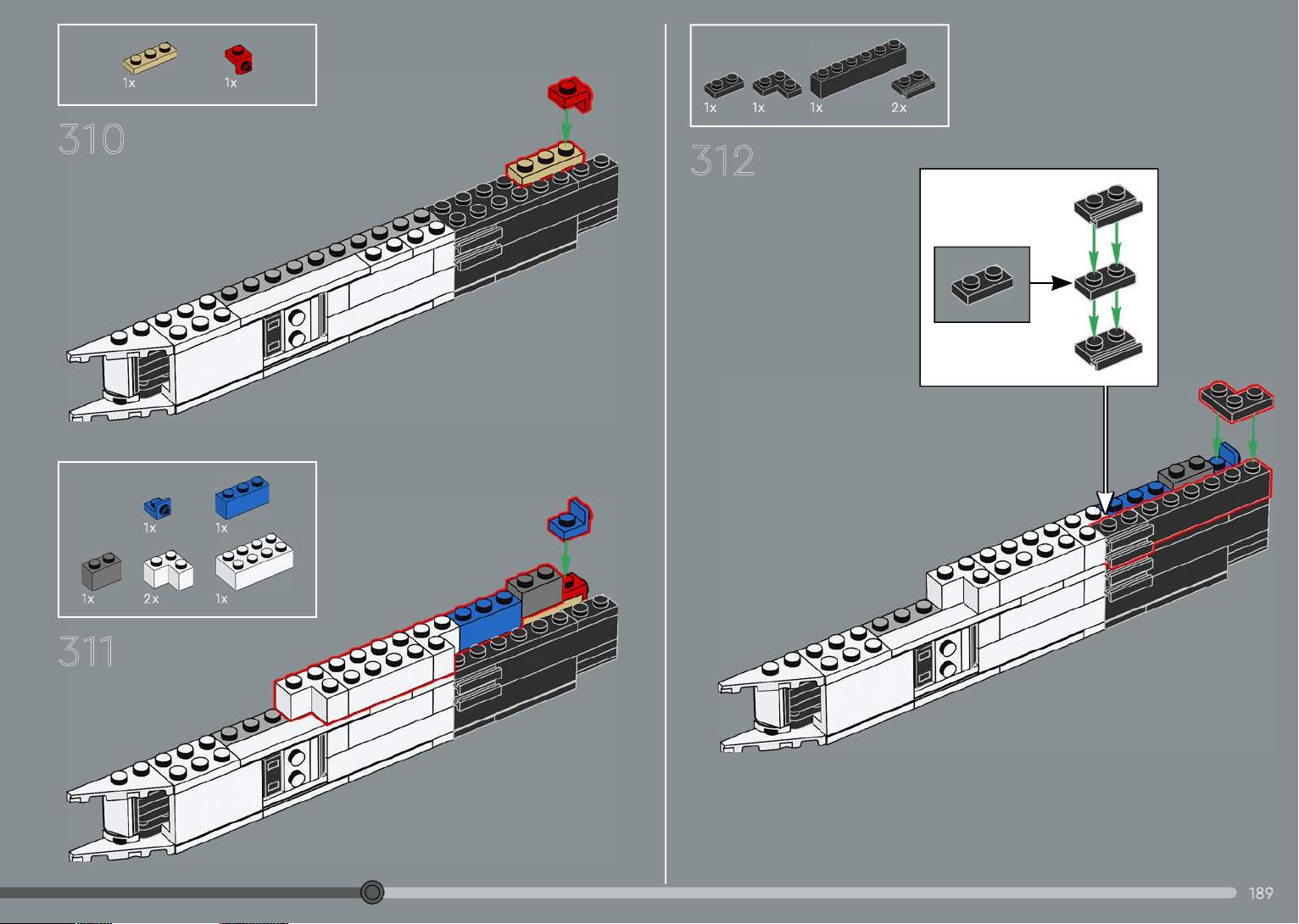 1x 1x

310

1x 1x

1x 2x 1x

311

1x 1x 1x 2x

312

189