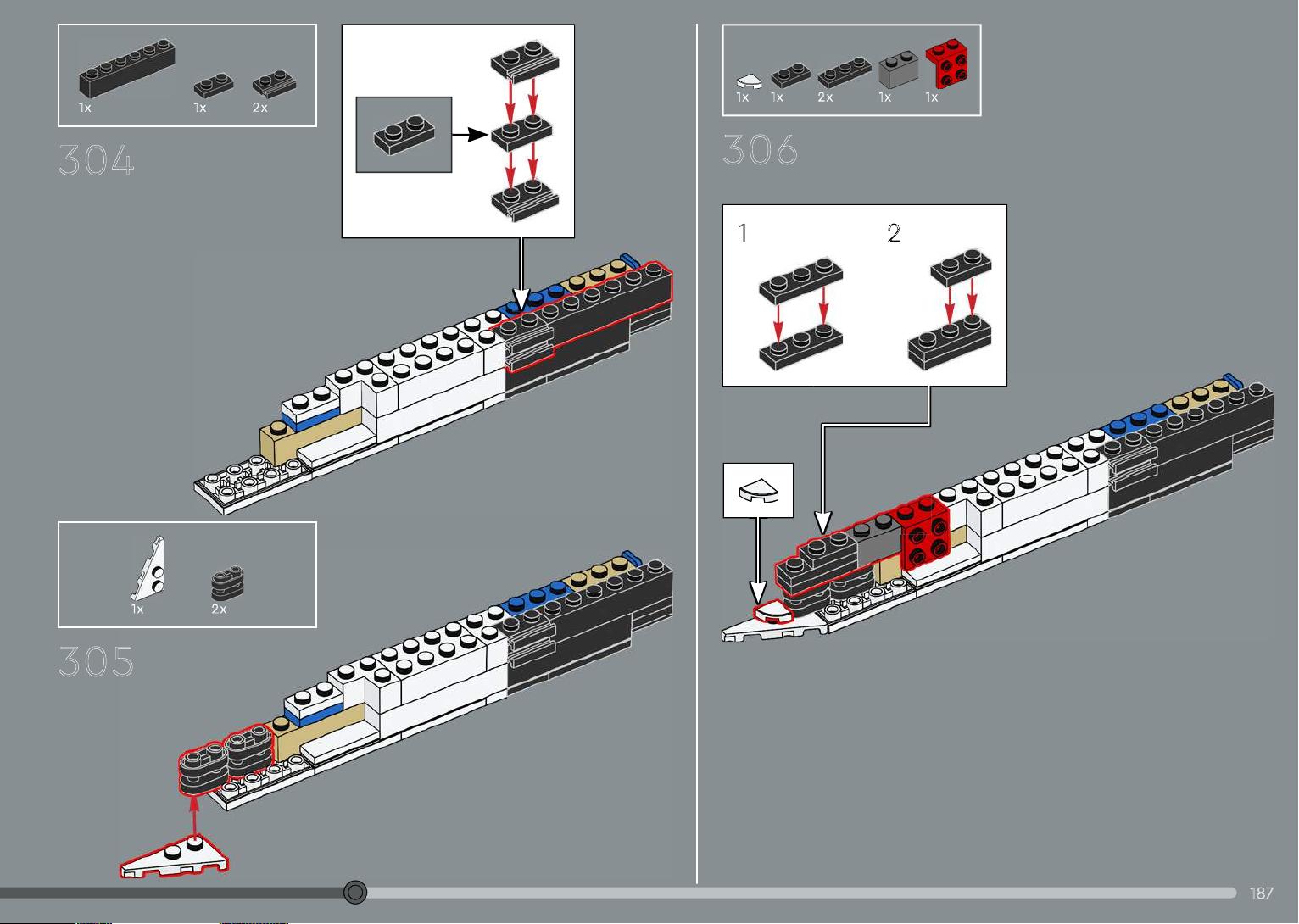 1x 1x 2x

304

1x 2x

305

1x 1x 2x 1x 1x

306

1

2

187