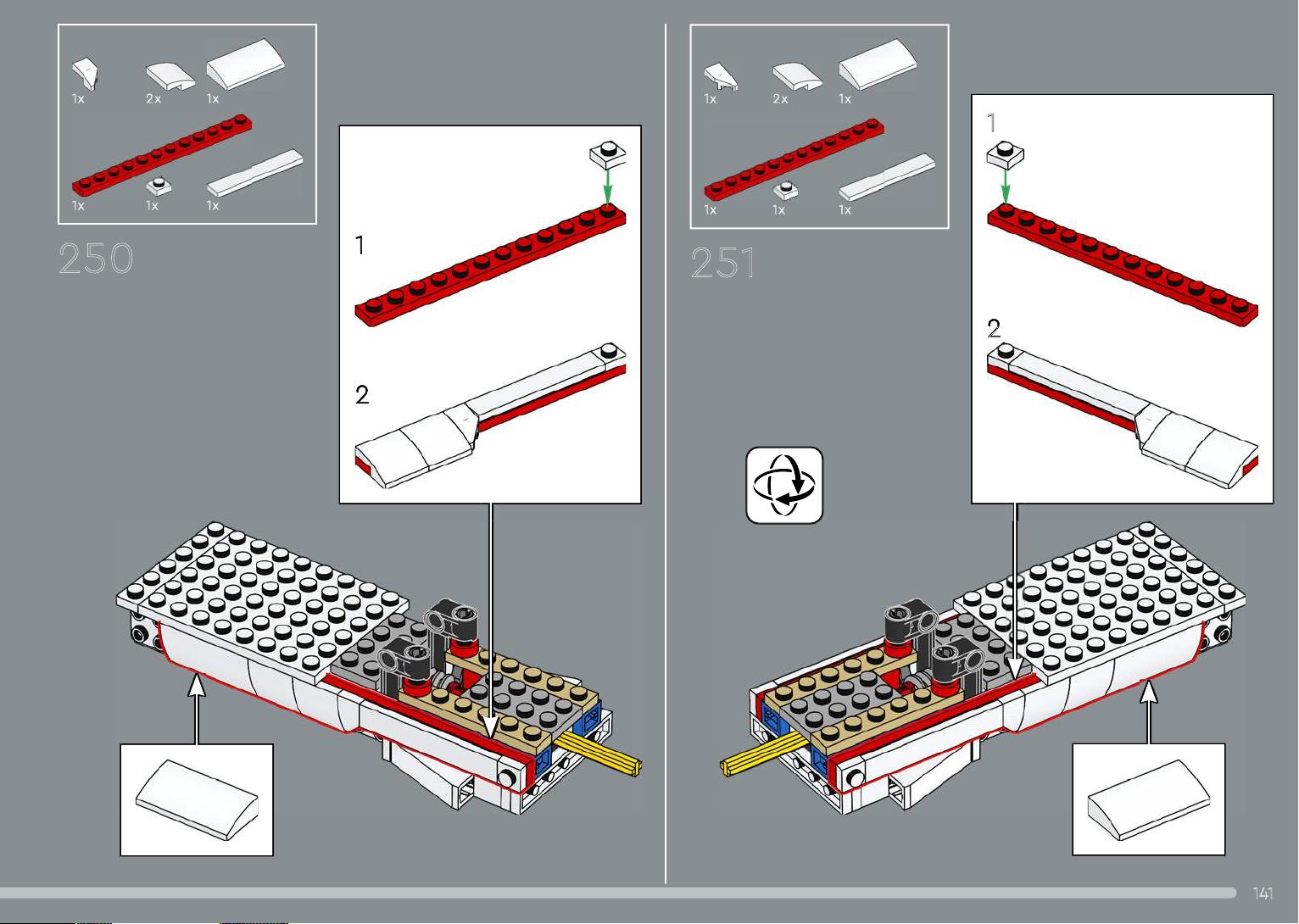 1x 2x 1x
1x 1x 1x

250

1

2

1x 2x 1x
1x 1x 1x

251

1

2

141