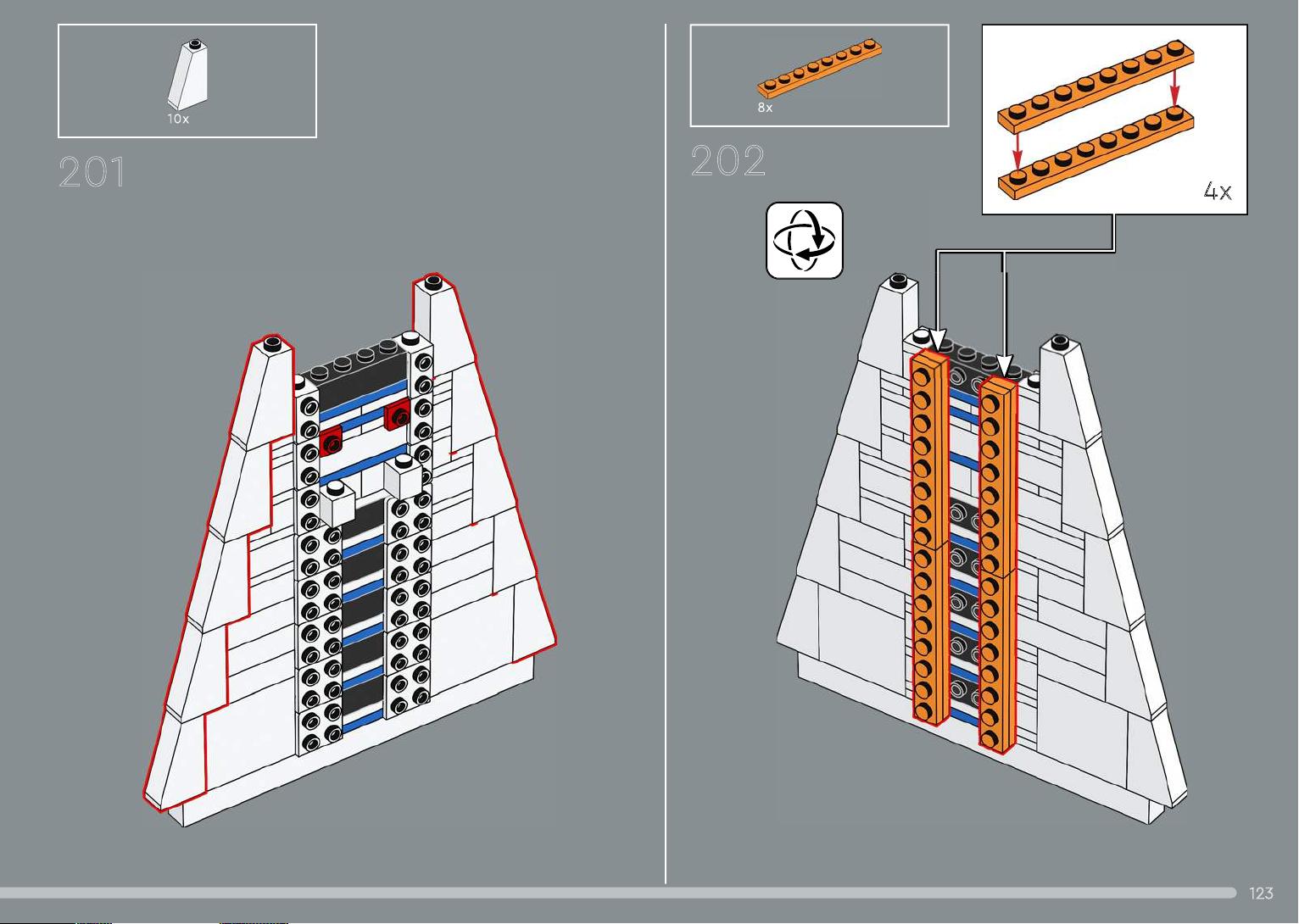 10x

201

8x

202

4x

123