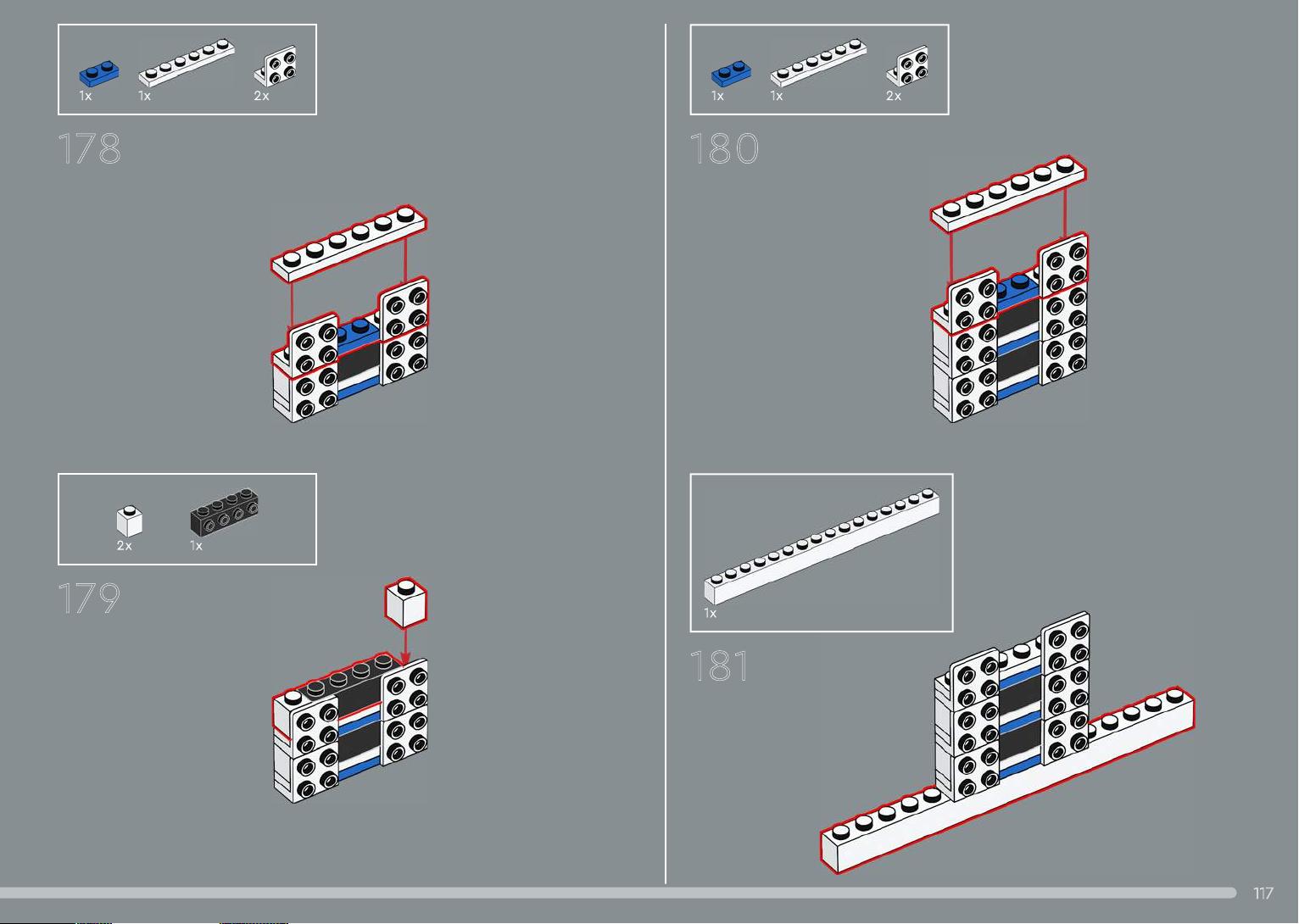 1x 1x 2x

178

2x 1x

179

1x 1x 2x

180

1x

181

117