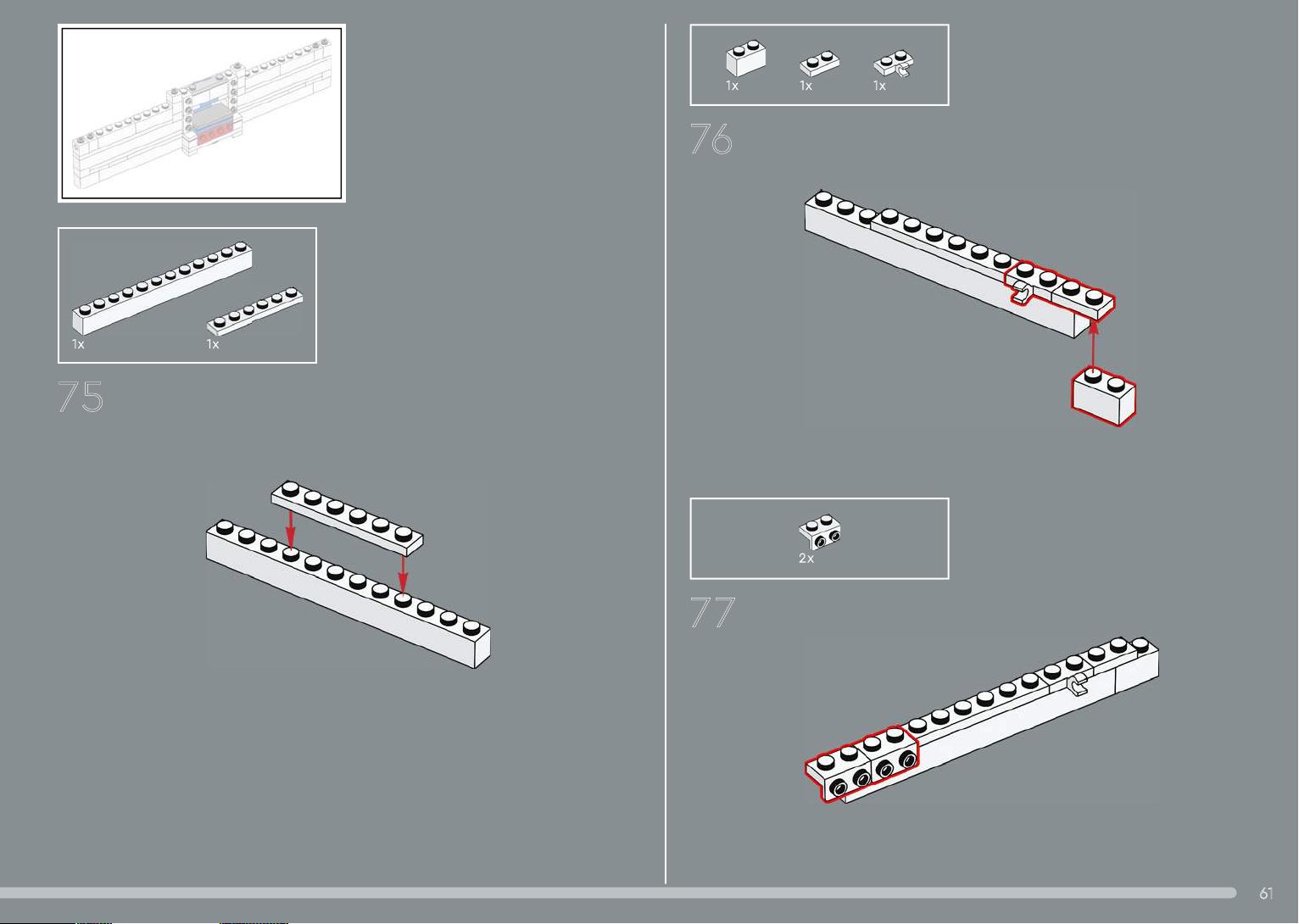 1x
1x

75

1x
1x
1x

76

2x

77

61