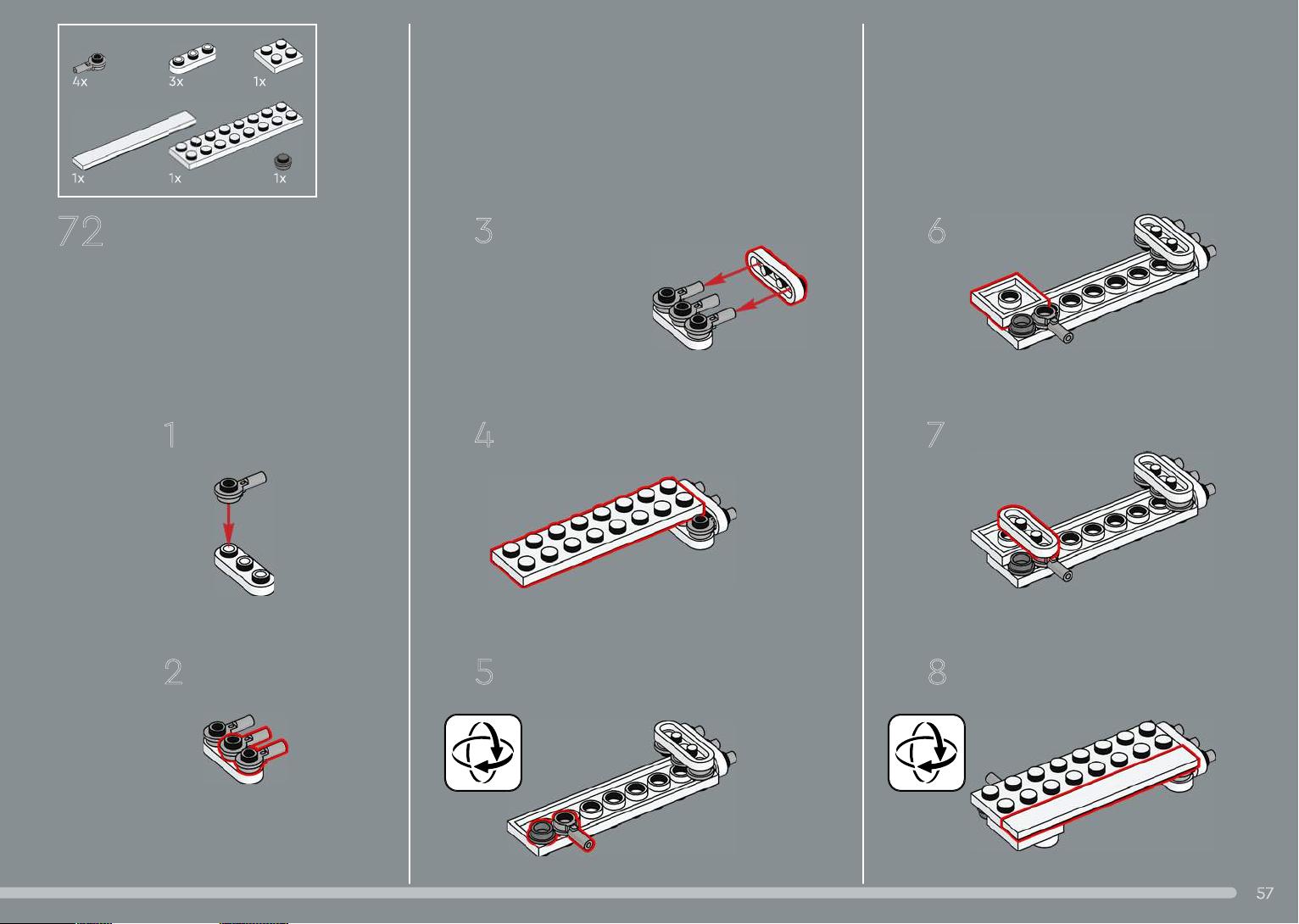 4x
3x
1x
1x
1x
1x

72

1

2

3

4

5

6

7

8

57