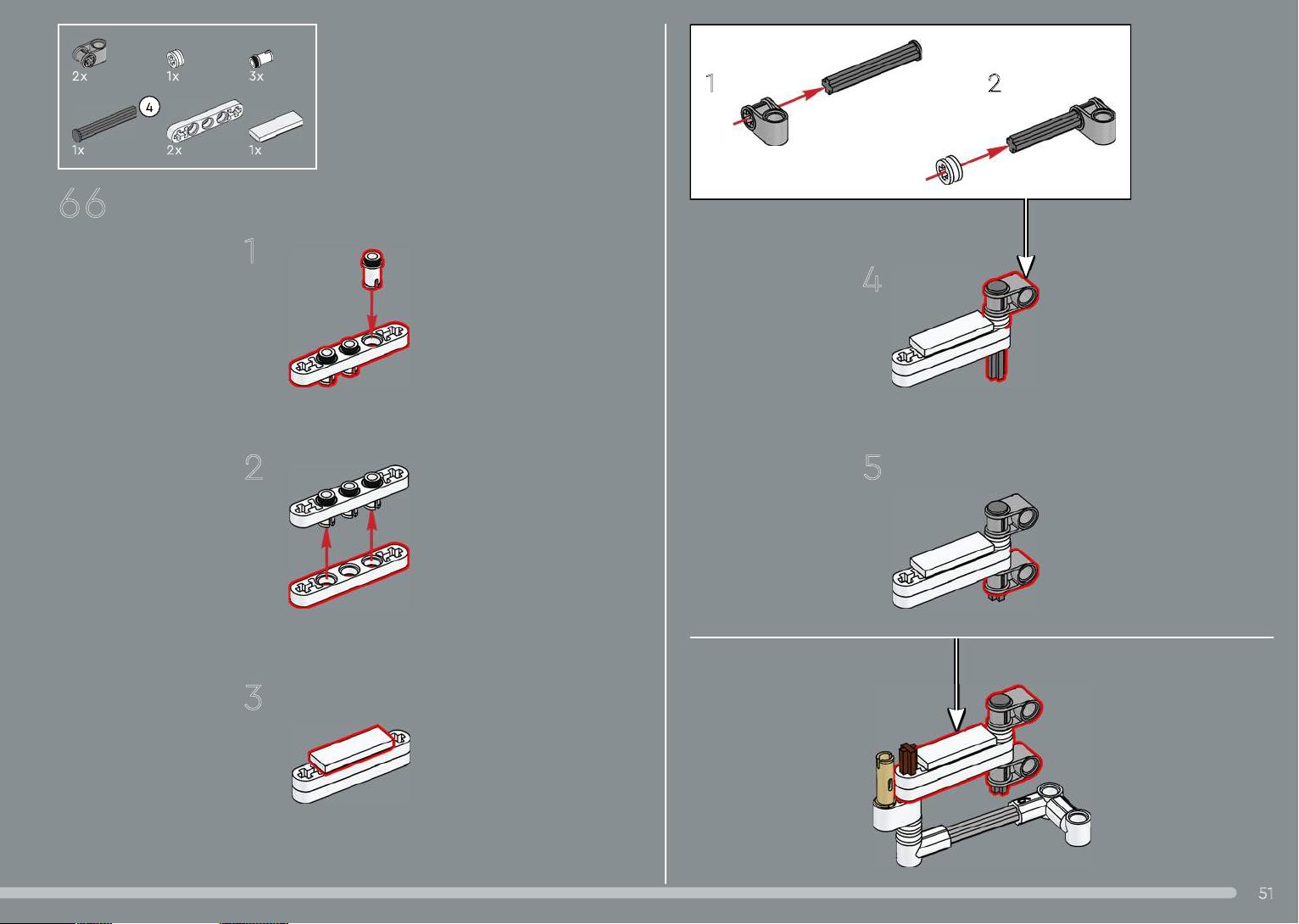 2x
1x
3x
4
1x
2x
1x

66

1

2

3

1
2

4

5

51