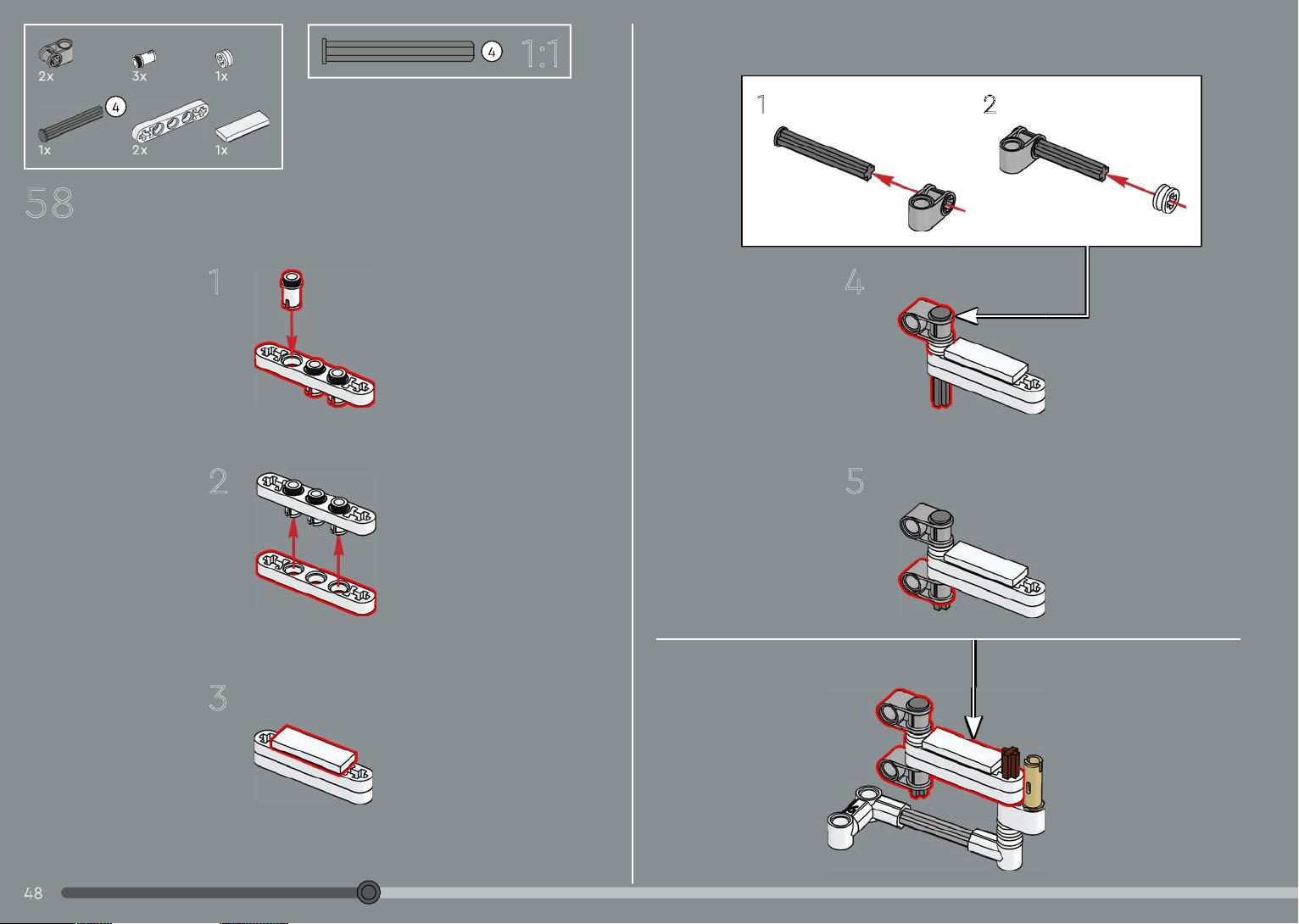 2x
3x
1x
4
1x
2x
1x

4
1:1

58

1

2

3

1
2

4

5

48