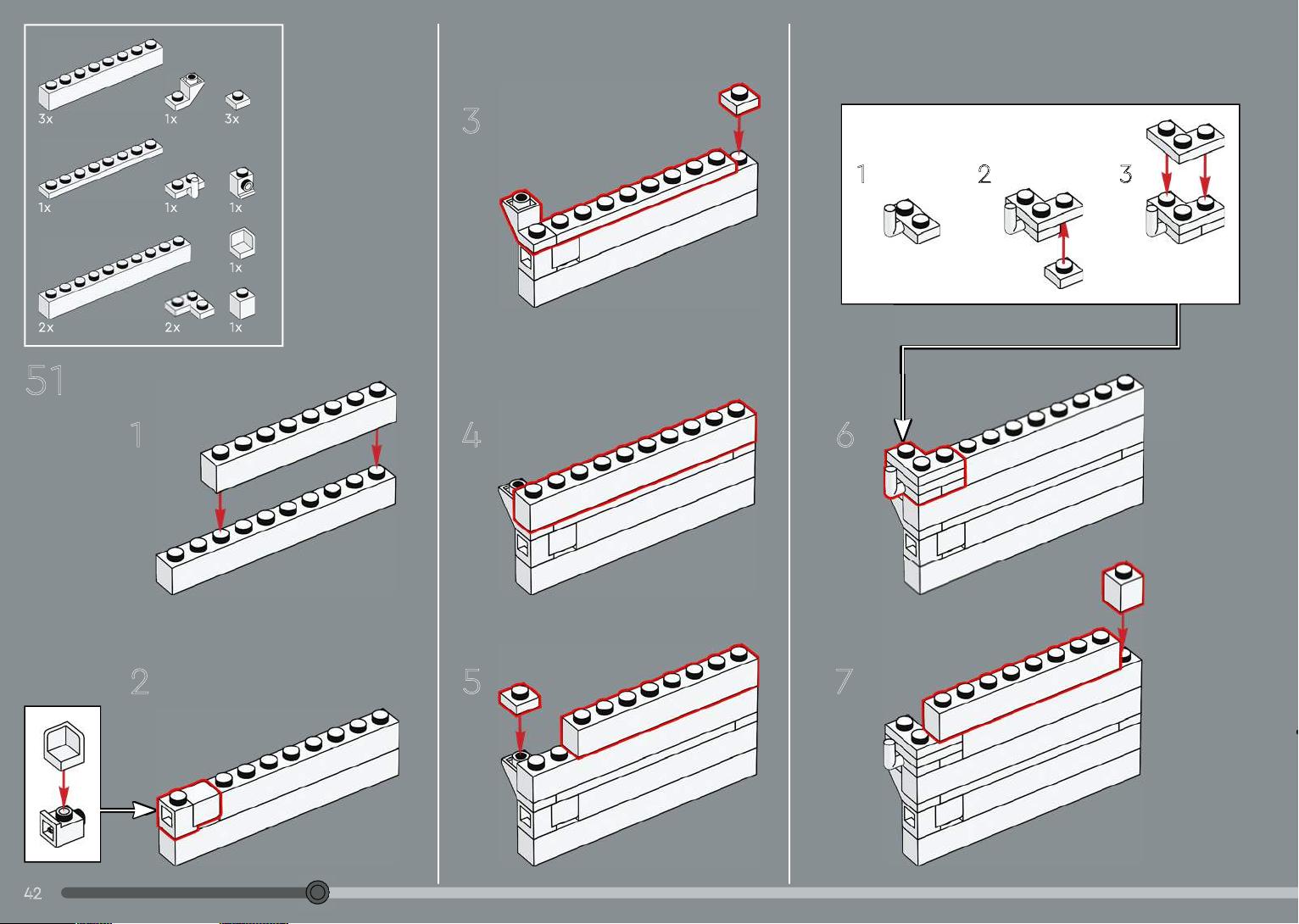 3x 1x 3x

1x 1x 1x

1x

2x 2x 1x

51

1

2

3

4

5

1

2

3

6

7

42