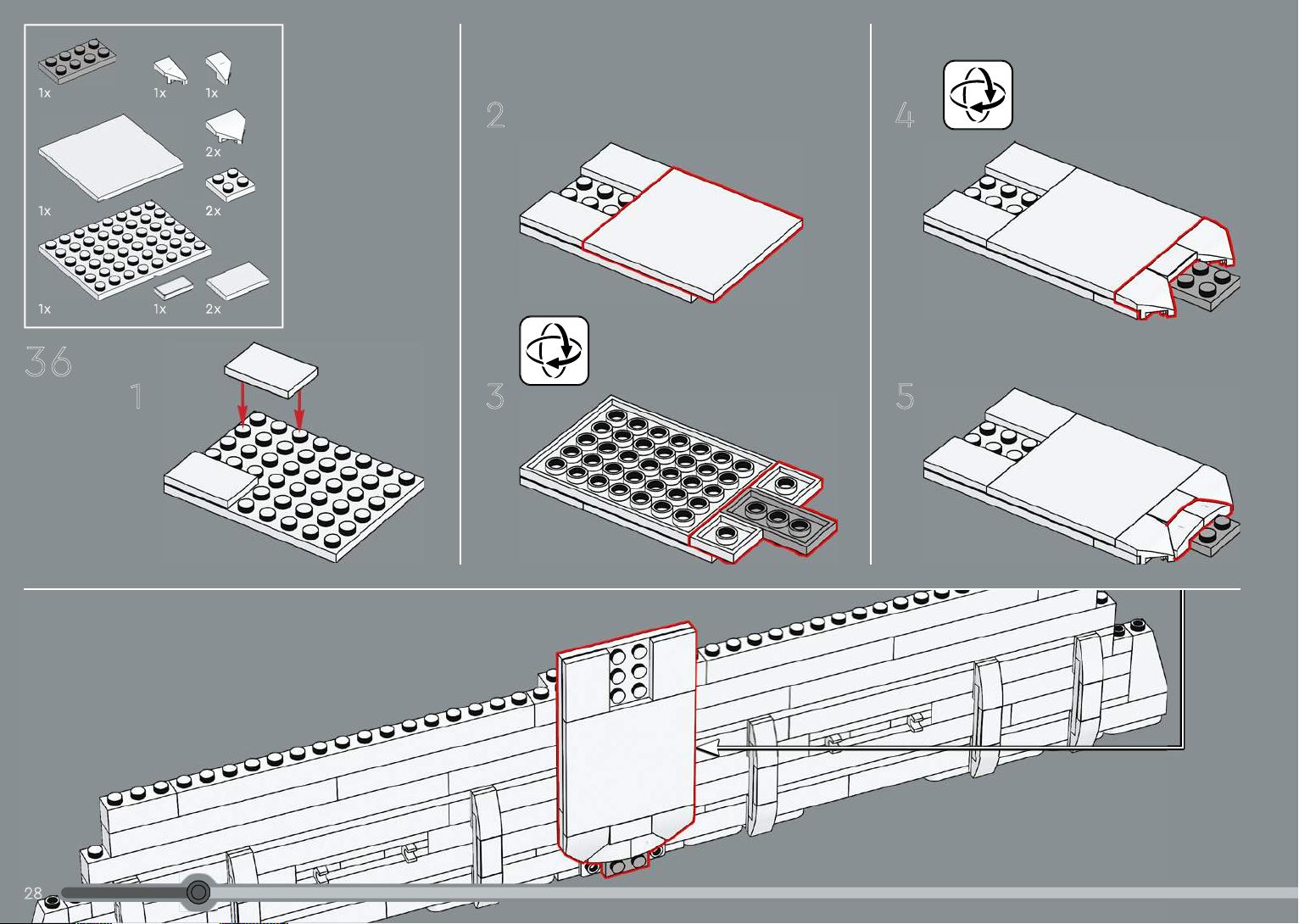 1x
1x
1x
2x
1x
2x
1x
1x
2x

36

1

2

3

4

5

28