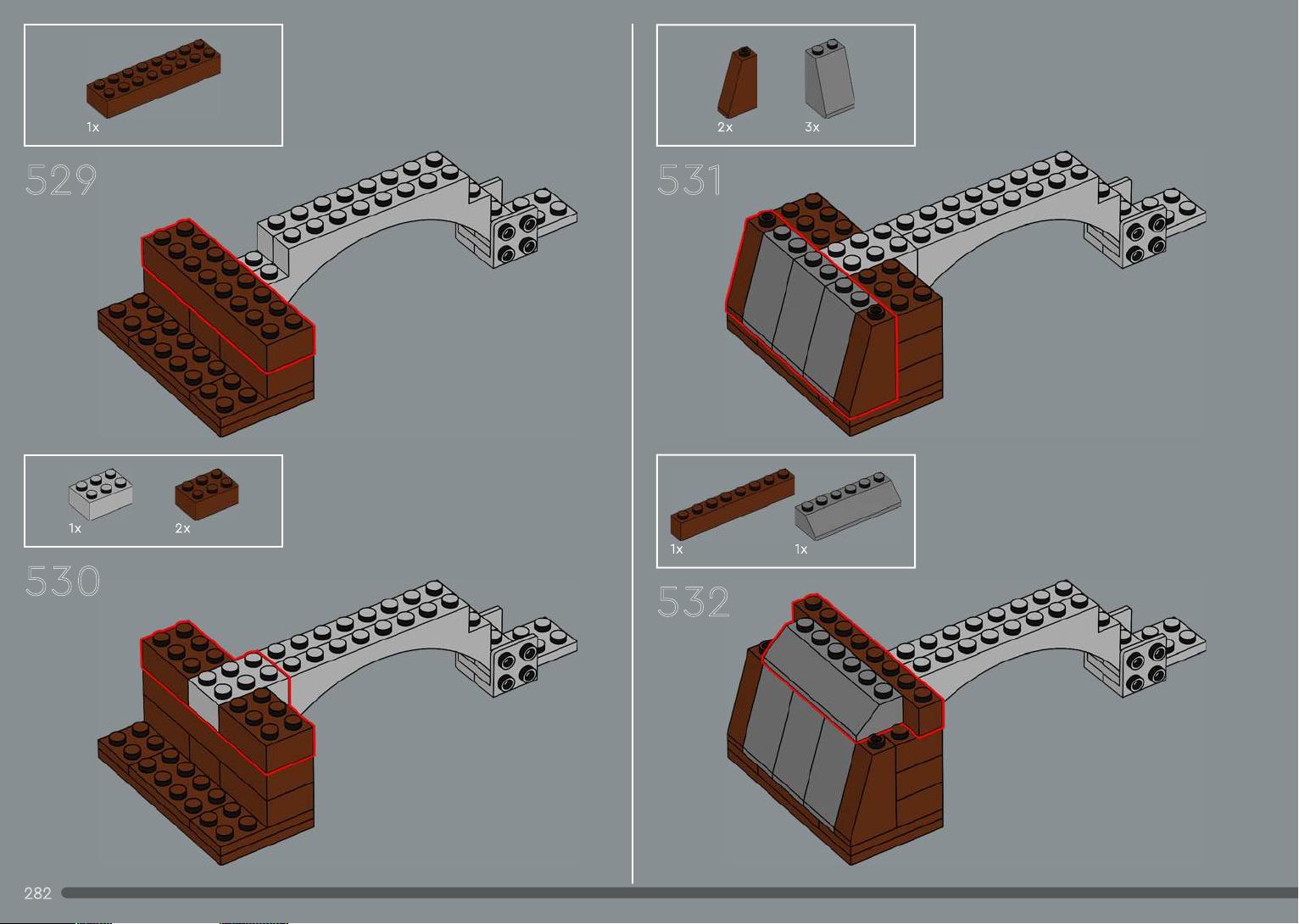 1x

529

1x 2x

530

2x 3x

531

1x 1x

532

282