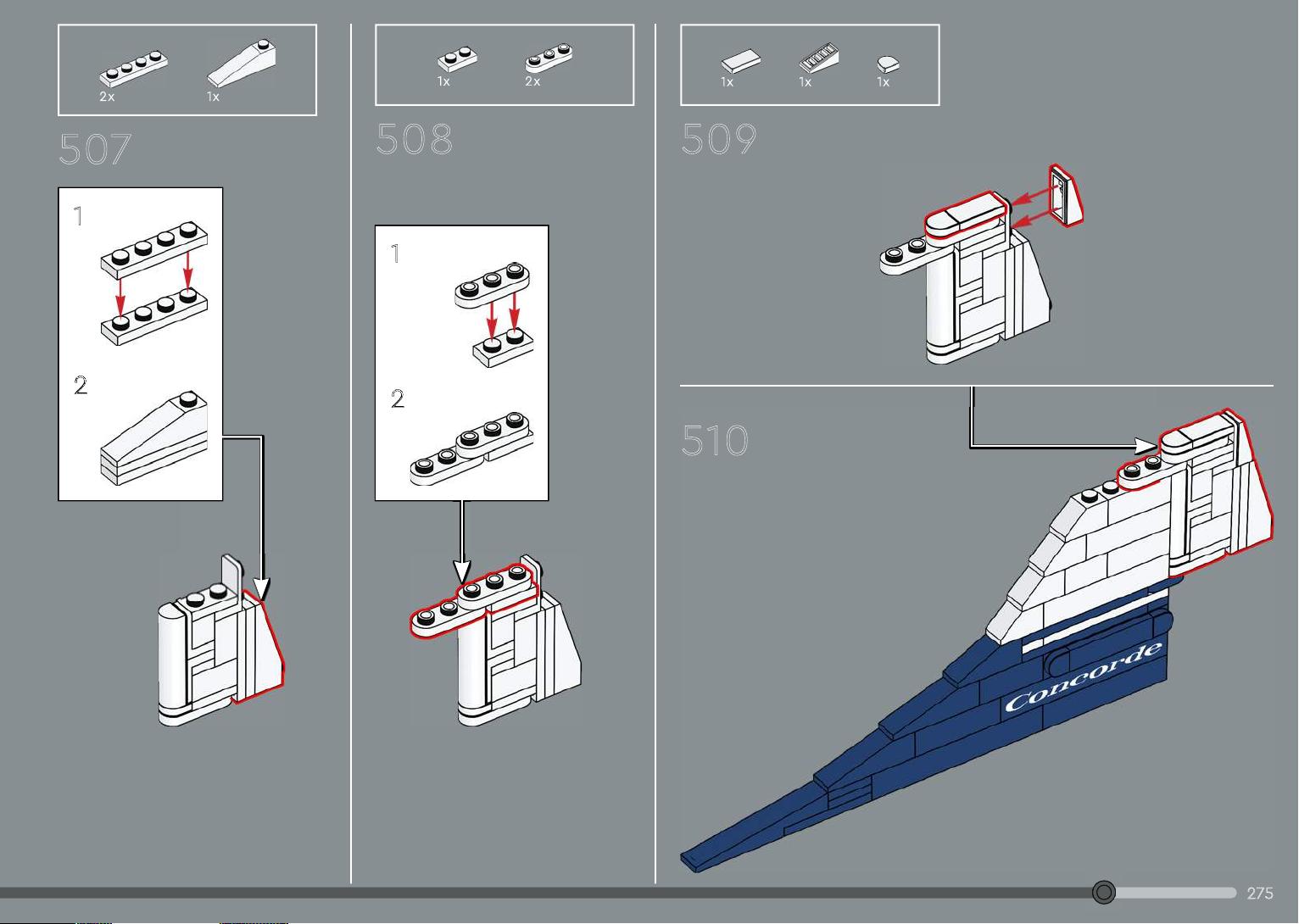 2x 1x

507

1

2

1x 2x

508

1

2

1x 1x 1x

509

510

Concorde

275