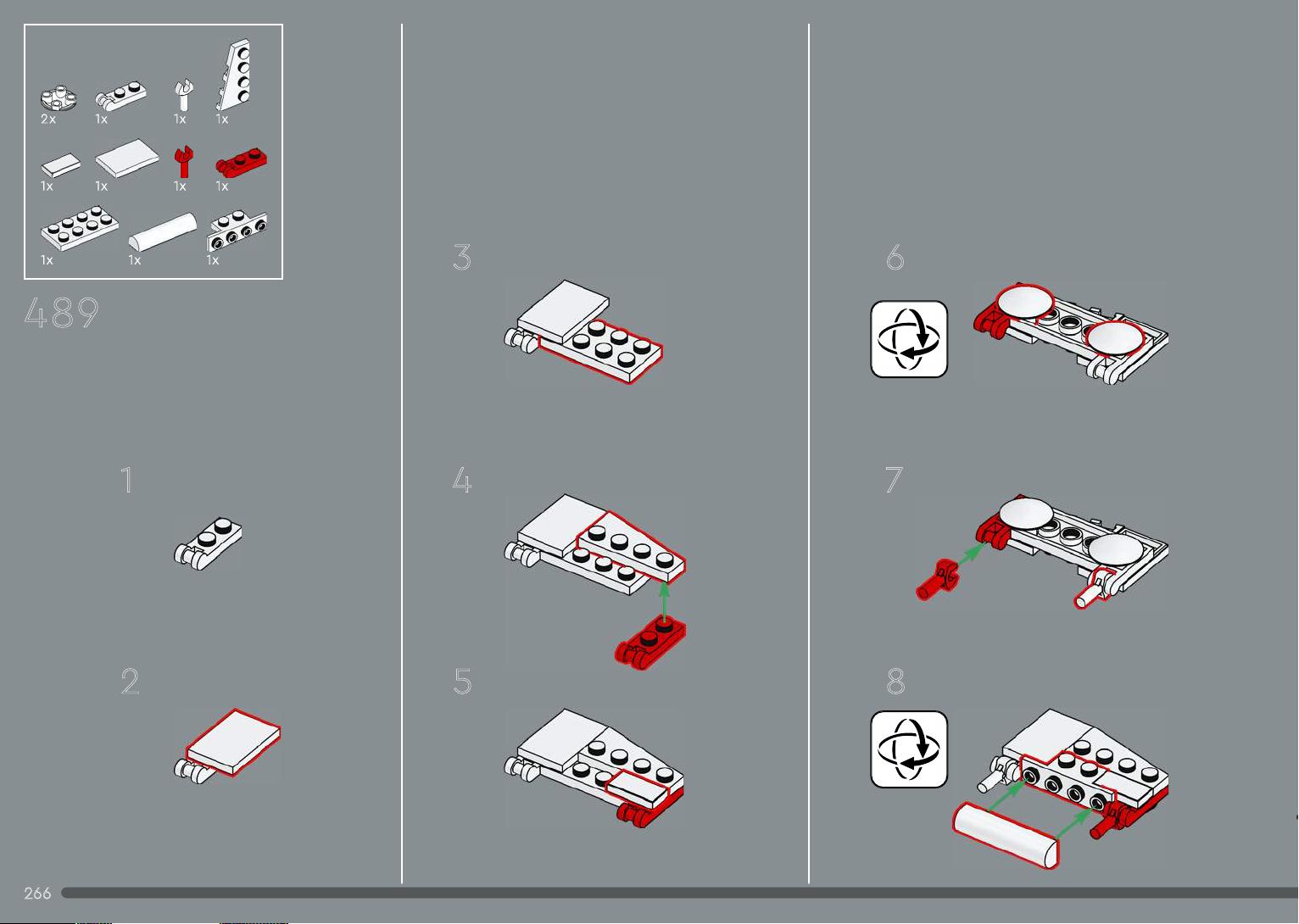 2x 1x 1x 1x
1x 1x 1x 1x
1x 1x 1x

489

1

2

3

4

5

6

7

8

266