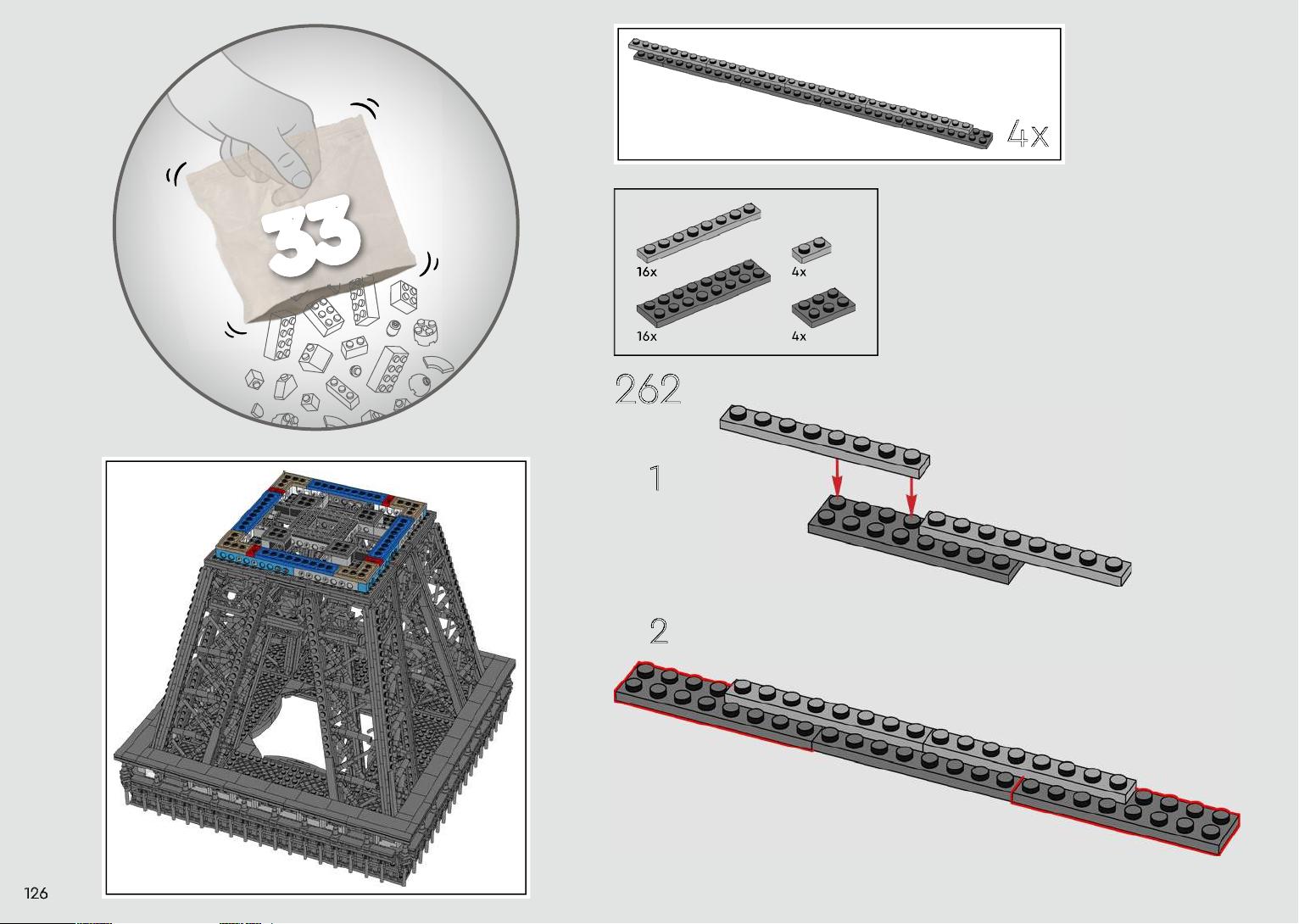 33

4x

16x
4x
16x
4x

262

1

2

126