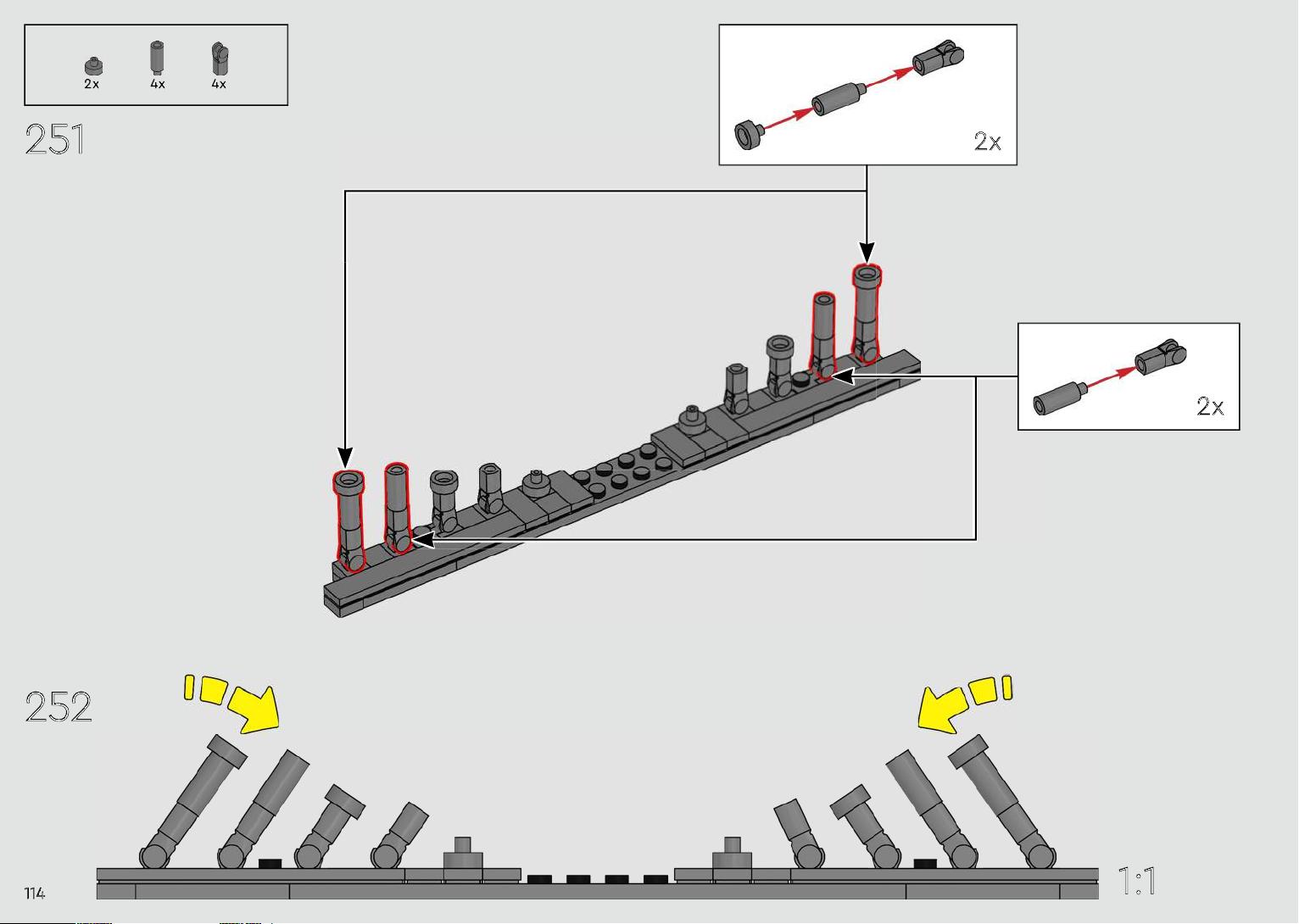 2x 4x 4x

251

2x

2x

252

1:1

114