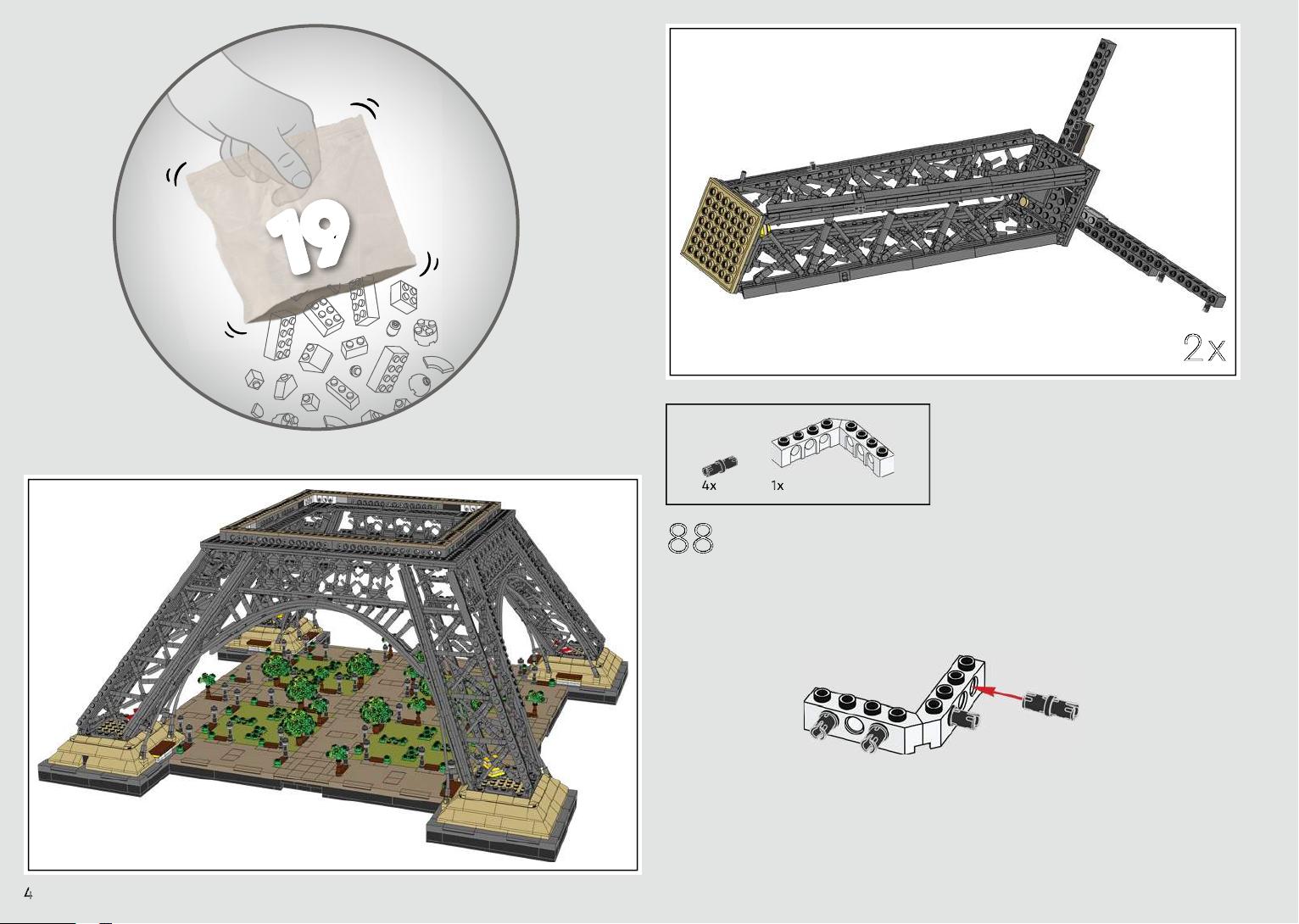 19

2x

4x
1x

88

4