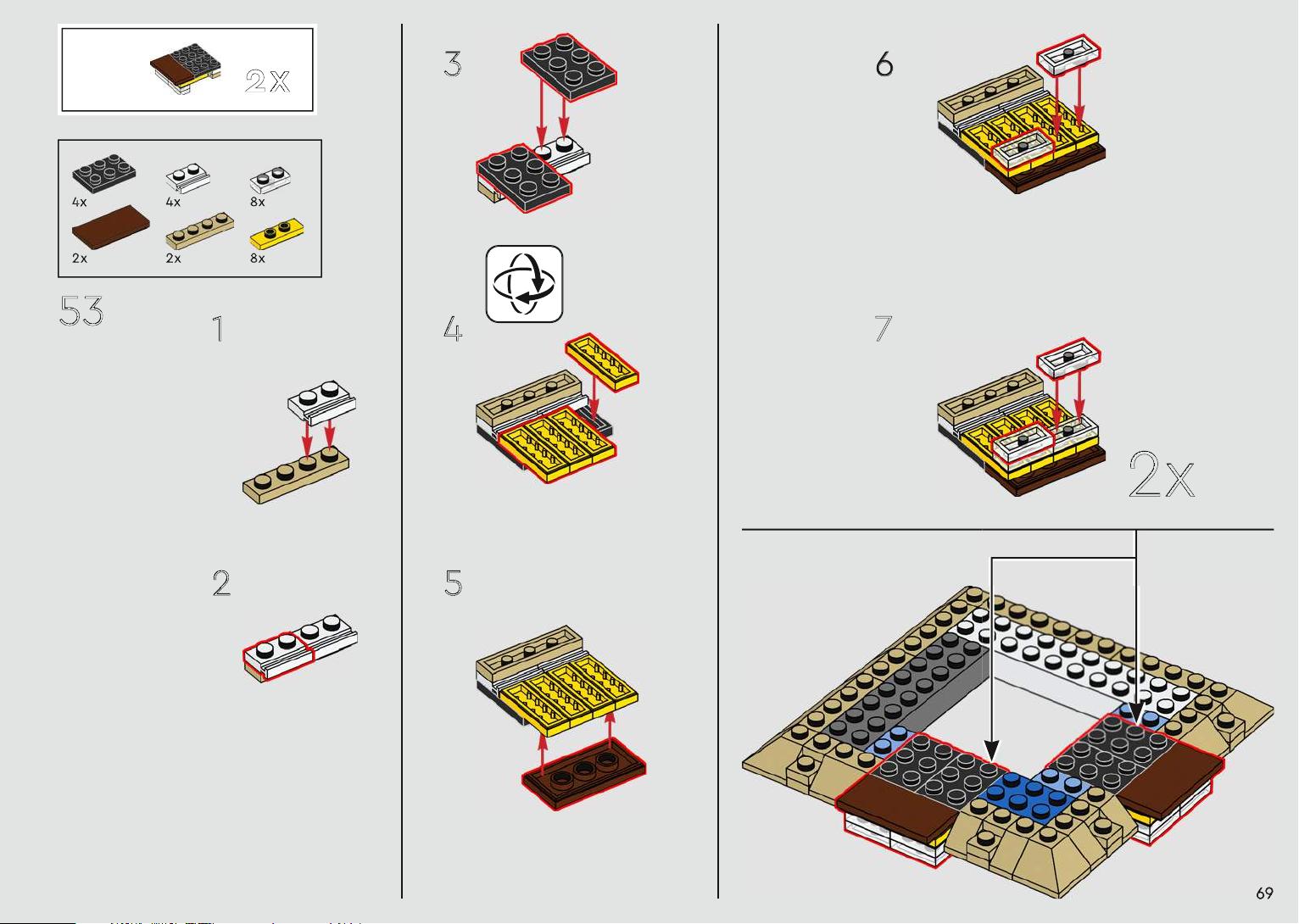 2x

4x 4x 8x
2x 2x 8x

53

1

2

3

4

5

6

7

2x

69