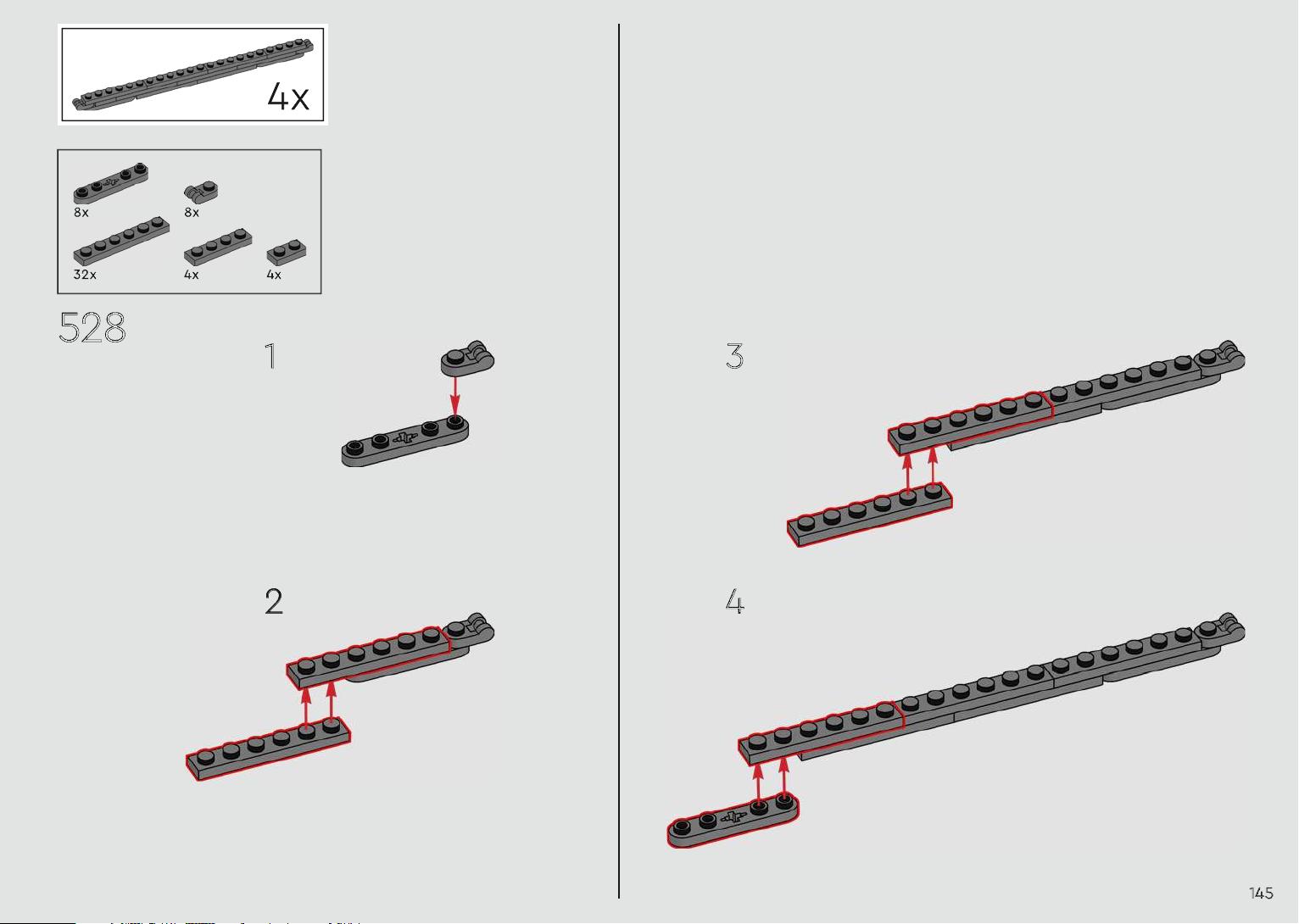 4x

8x
8x
32x
4x
4x

528

1

2

3

4

145