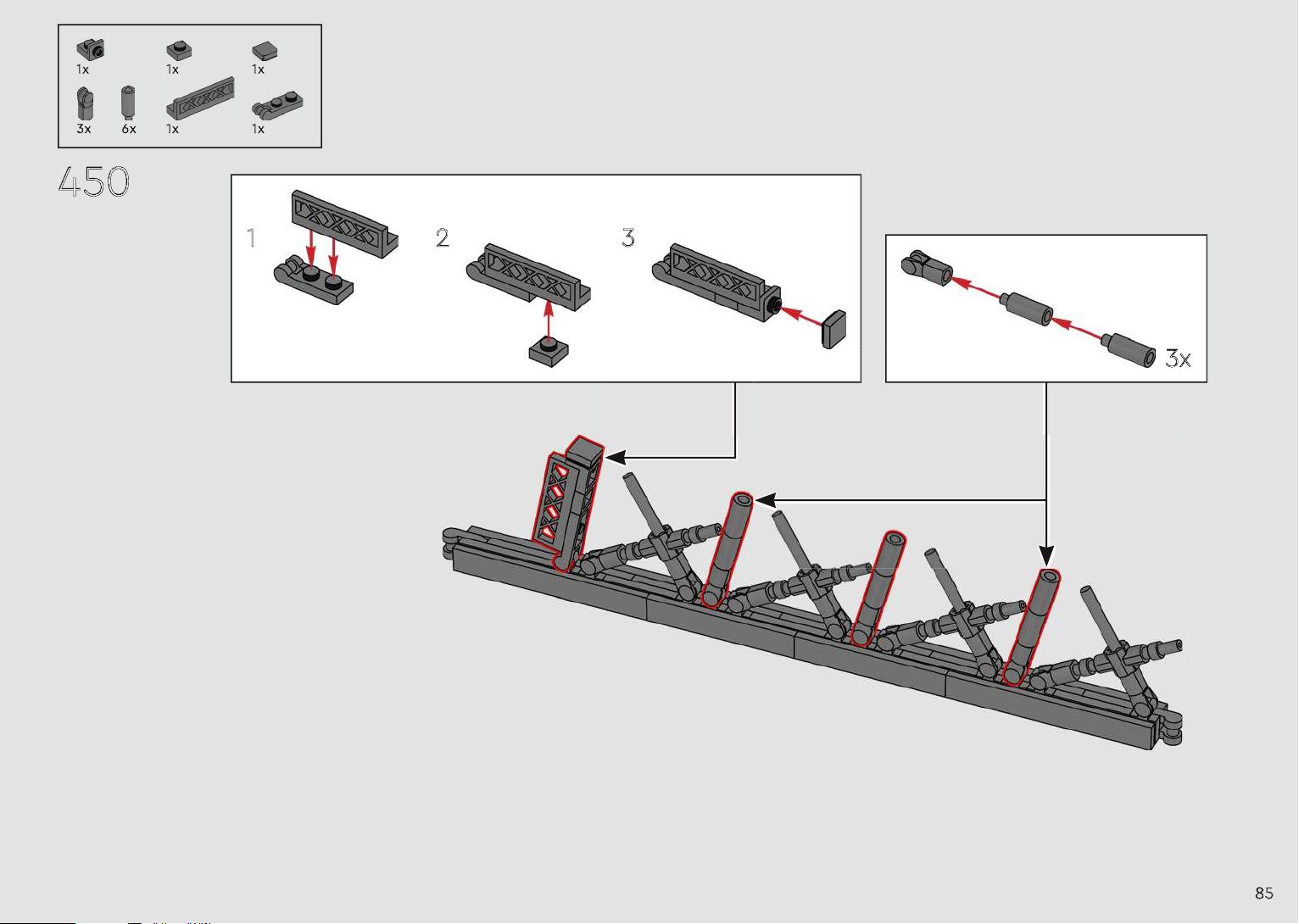 1x 1x 1x
3x 6x 1x 1x

450

1

2

3

3x

85