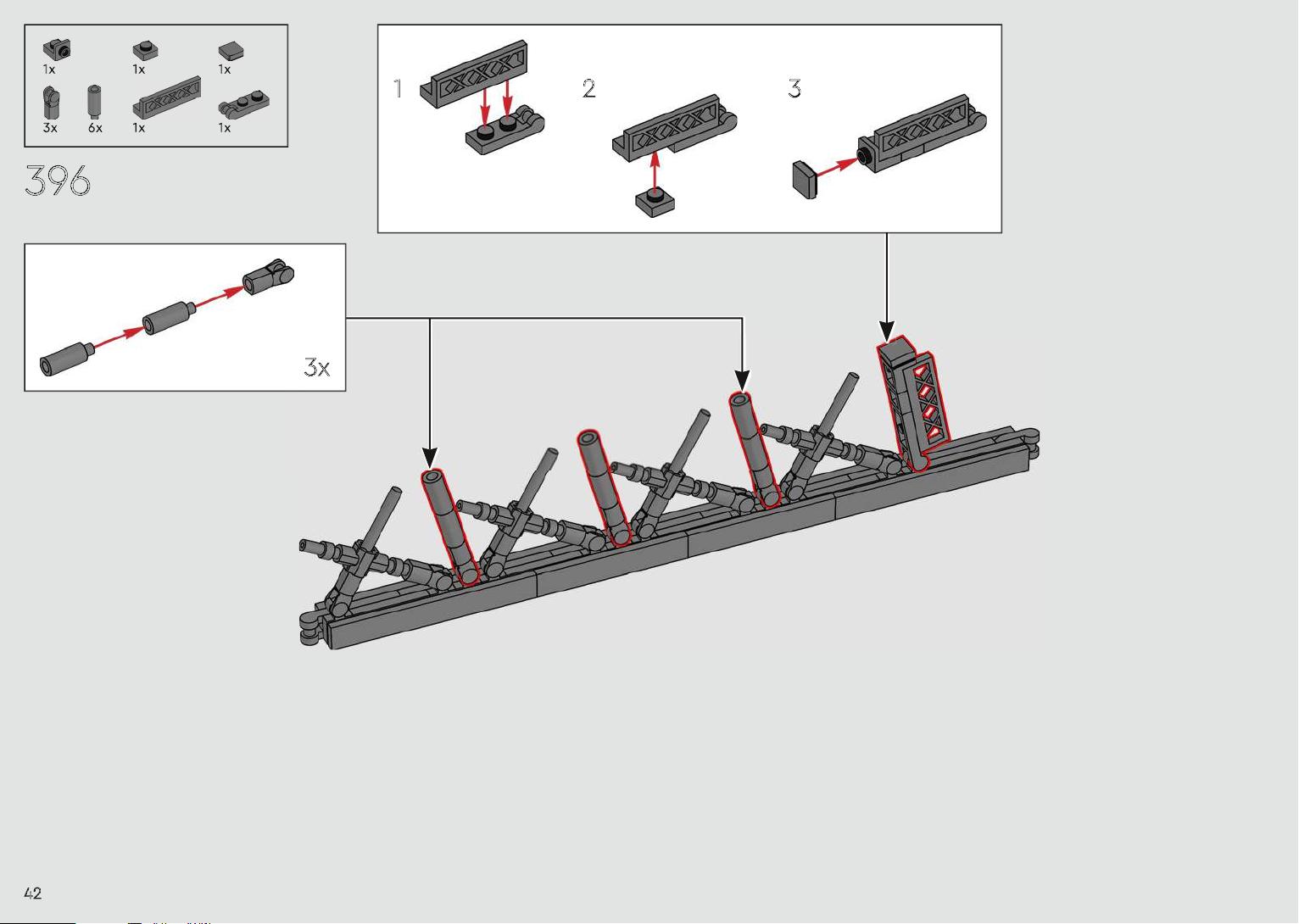 1x 1x 1x
3x 6x 1x 1x

396

1

2

3

3x

42