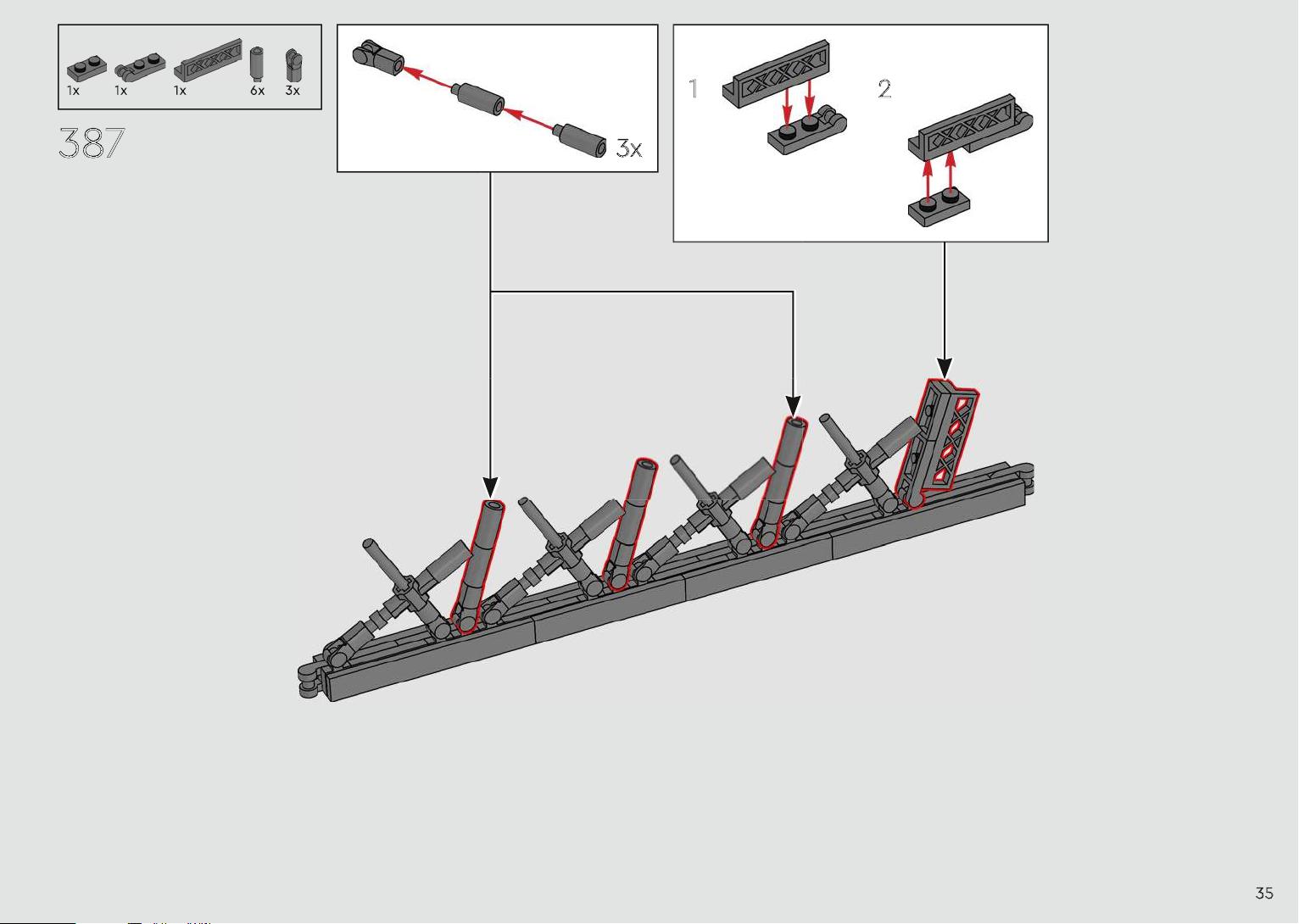 1x 1x 1x 6x 3x

387

3x

1

2

35