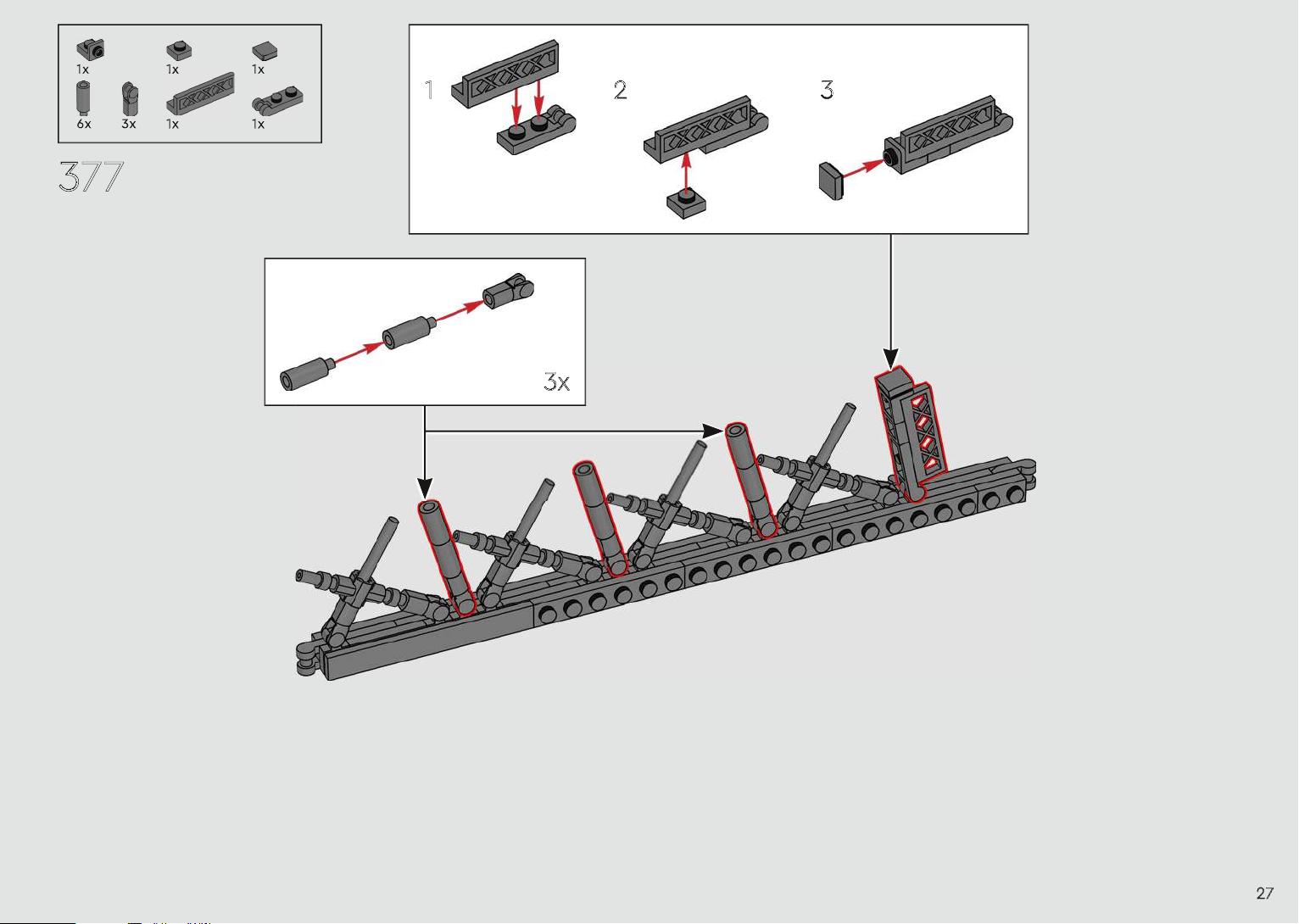 1x 1x 1x
6x 3x 1x 1x

377

1
2
3

3x

27