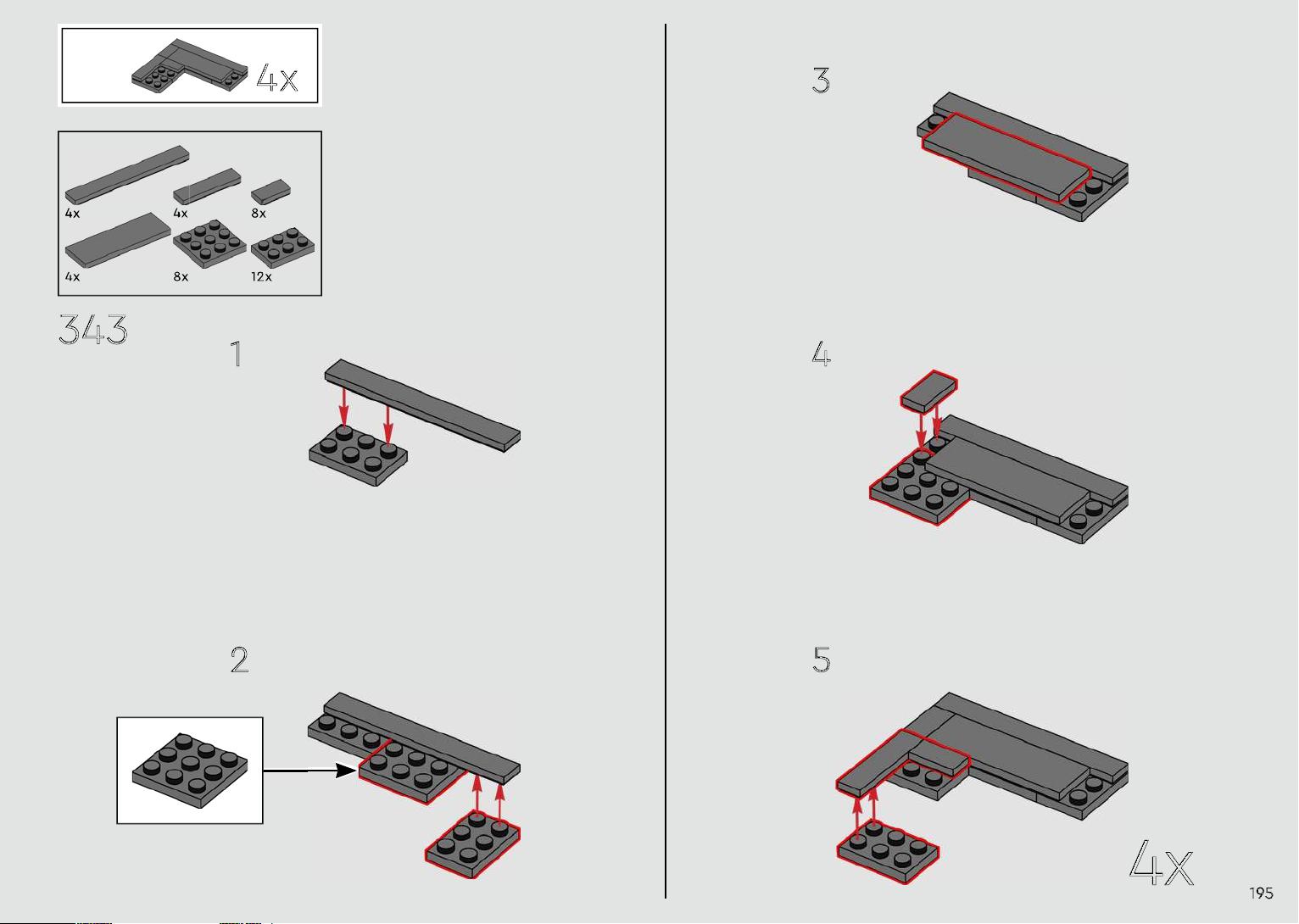 4x

4x
4x
8x
4x
8x
12x

343

1

2

3

4

5

4x

195